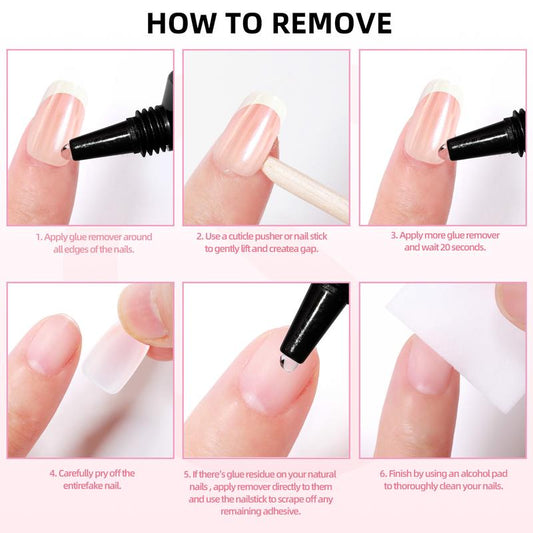 HOW TO REMOVE

1. Apply glue remover around all edges of the nails.

2. Use a cuticle pusher or nail stick to gently lift and createa gap.

3. Apply more glue remover and wait 20 seconds.

4. Carefully pry off the entirefake nail.

5. If there's glue residue on your natural nails , apply remover directly to them and use the nailstick to scrape off any remaining adhesive.

6. Finish by using an alcohol pad to thoroughly clean your nails.